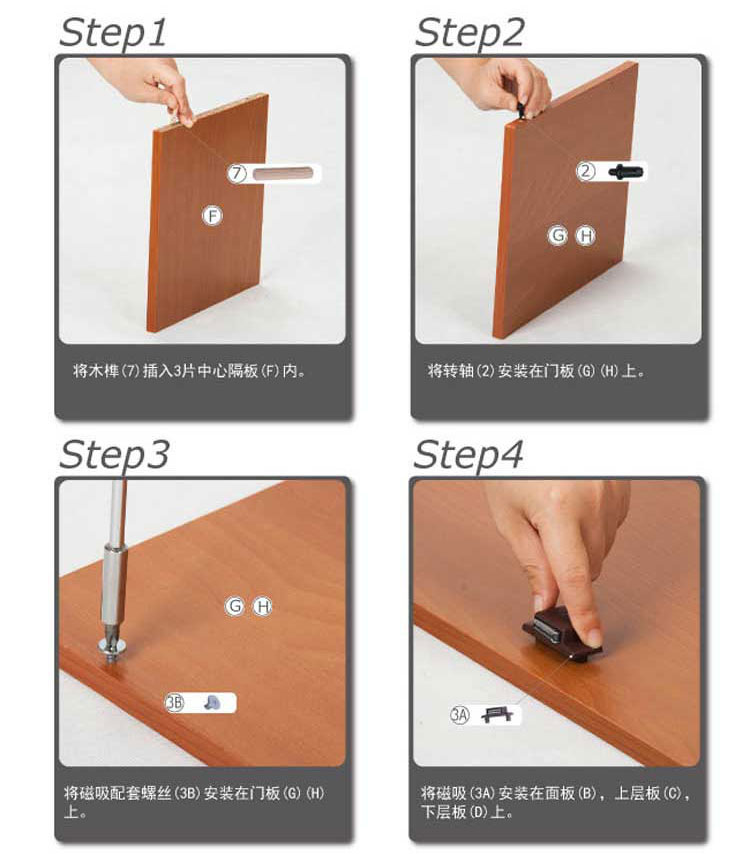 Step1

7

F

将木榫(7)插入3片中心隔板(F)内。

Step2

2

G H

将转轴(2)安装在门板(G)(H)上。

Step3

G H

3B

将磁吸配套螺丝(3B)安装在门板(G)(H)上。

Step4

3A

将磁吸(3A)安装在面板(B),上层板(C),下层板(D)上。