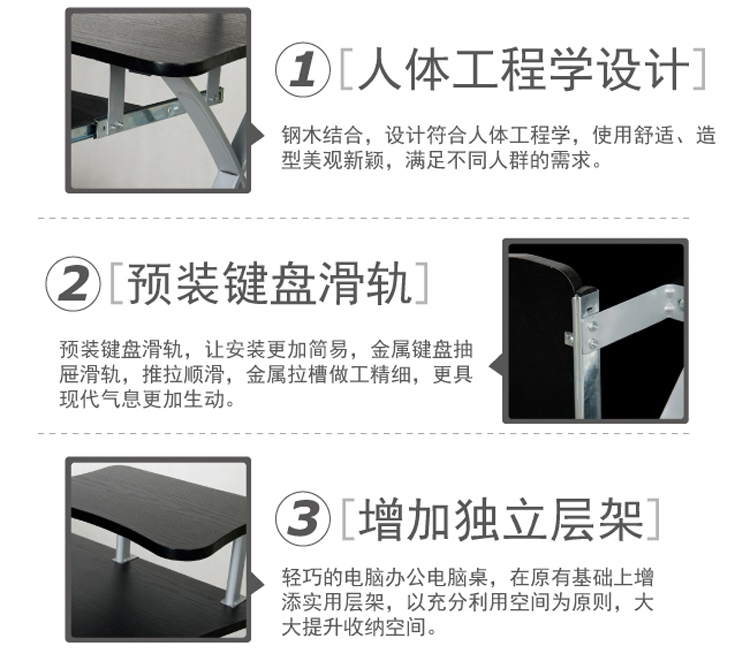 1 [人体工程学设计]

钢木结合，设计符合人体工程学，使用舒适、造型美观新颖，满足不同人群的需求。

2 [预装键盘滑轨]

预装键盘滑轨，让安装更加简易，金属键盘抽屉滑轨，推拉顺滑，金属拉槽做工精细，更具现代气息更加生动。

3 [增加独立层架]

轻巧的电脑办公电脑桌，在原有基础上增添实用层架，以充分利用空间为原则，大大提升收纳空间。