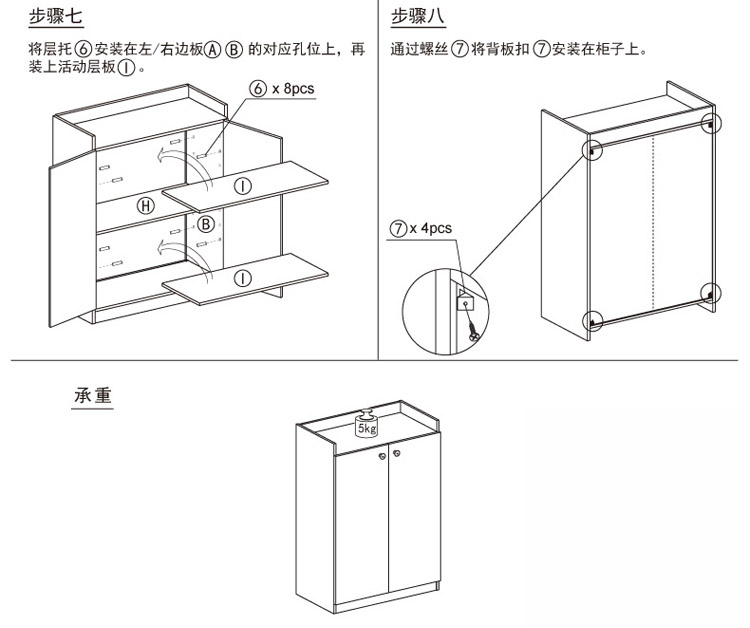 步骤七

将层托⑥安装在左/右边板Ⓐ Ⓑ 的对应孔位上，再装上活动层板Ⓘ。

⑥ x 8pcs

Ⓘ

Ⓗ

Ⓑ

Ⓘ

步骤八

通过螺丝⑦将背板扣⑦安装在柜子上。

⑦ x 4pcs

承重

5kg