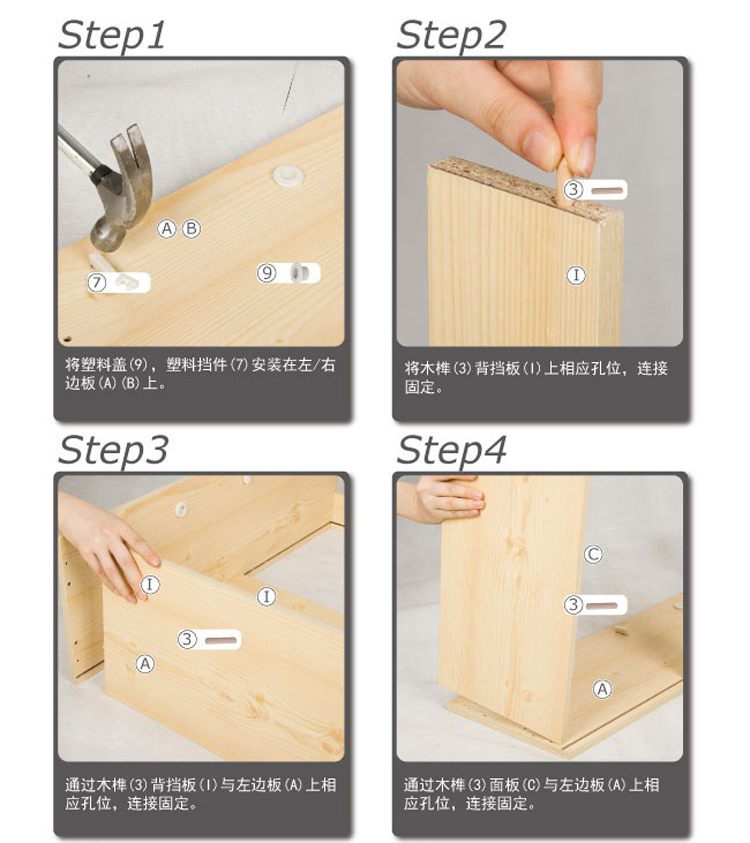 Step1

Ⓐ Ⓑ

⑦

⑨

将塑料盖(9)，塑料挡件(7)安装在左/右边板(A)(B)上。

Step2

③

Ⓘ

将木榫(3)背挡板(I)上相应孔位，连接固定。

Step3

Ⓘ

Ⓘ

③

Ⓐ

通过木榫(3)背挡板(I)与左边板(A)上相应孔位，连接固定。

Step4

Ⓒ

③

Ⓐ

通过木榫(3)面板(C)与左边板(A)上相应孔位，连接固定。