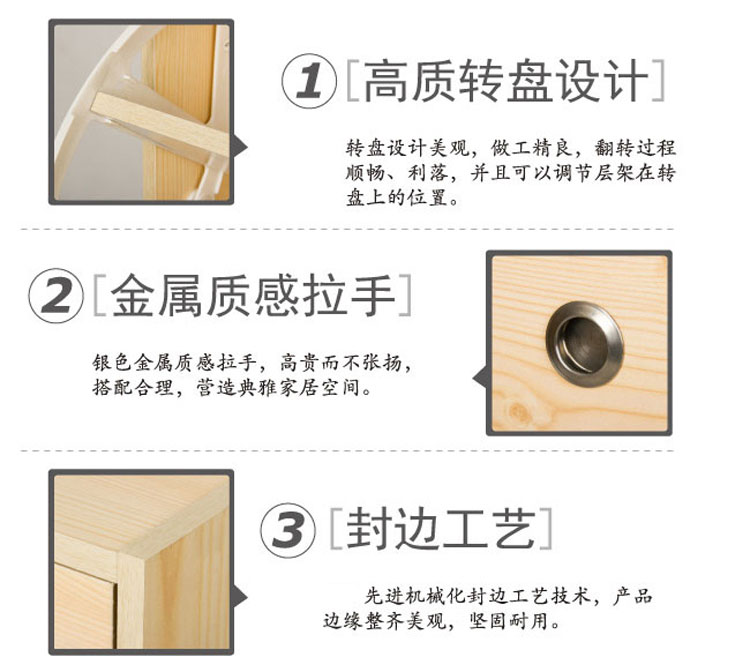 1 [高质转盘设计]

转盘设计美观，做工精良，翻转过程顺畅、利落，并且可以调节层架在转盘上的位置。

2 [金属质感拉手]

银色金属质感拉手，高贵而不张扬，搭配合理，营造典雅家居空间。

3 [封边工艺]

先进机械化封边工艺技术，产品边缘整齐美观，坚固耐用。