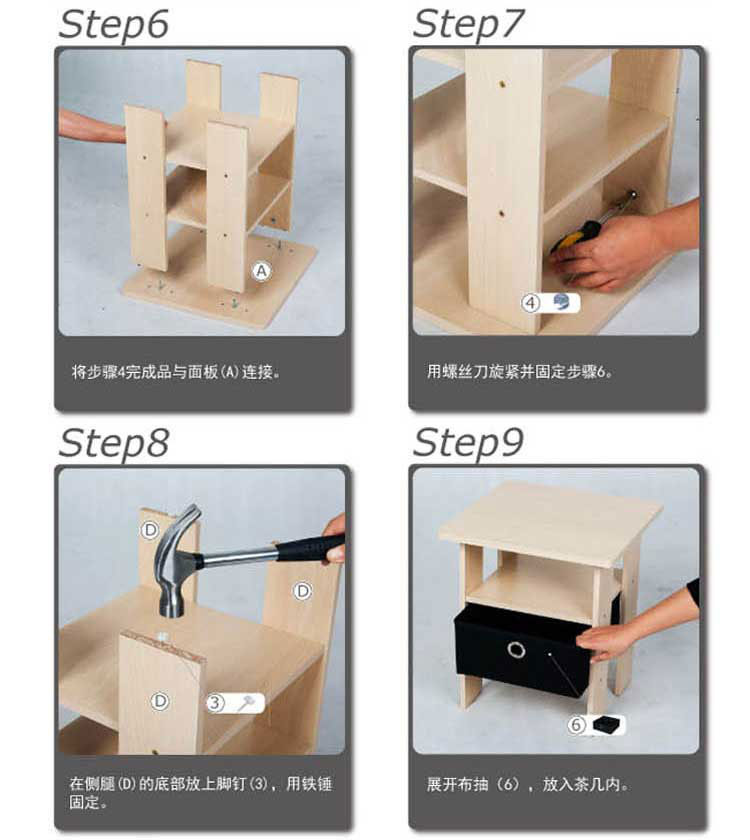 Step6

A

将步骤4完成品与面板(A)连接。

Step7

4

用螺丝刀旋紧并固定步骤6。

Step8

D

D

D

3

在侧腿(D)的底部放上脚钉(3)，用铁锤固定。

Step9

6

展开布抽（6），放入茶几内。