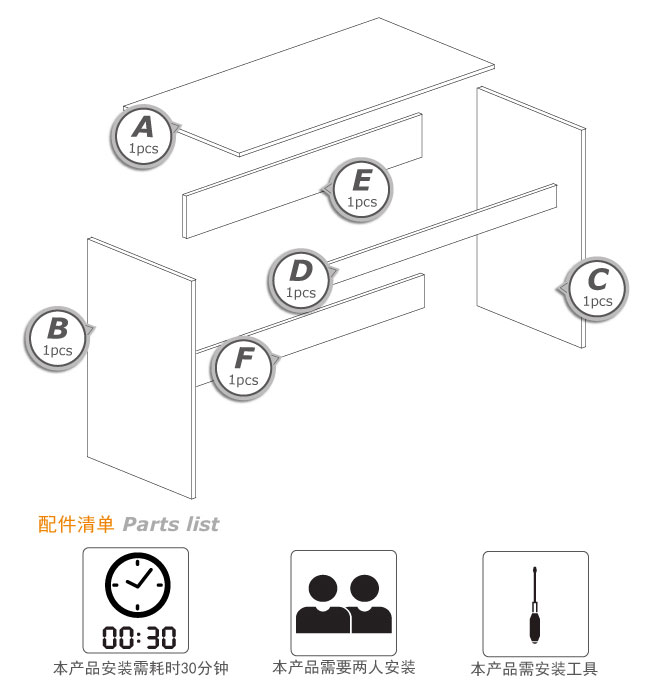 A
1pcs

E
1pcs

D
1pcs

C
1pcs

B
1pcs

F
1pcs

配件清单 Parts list

00:30

本产品安装需耗时30分钟

本产品需要两人安装

本产品需安装工具