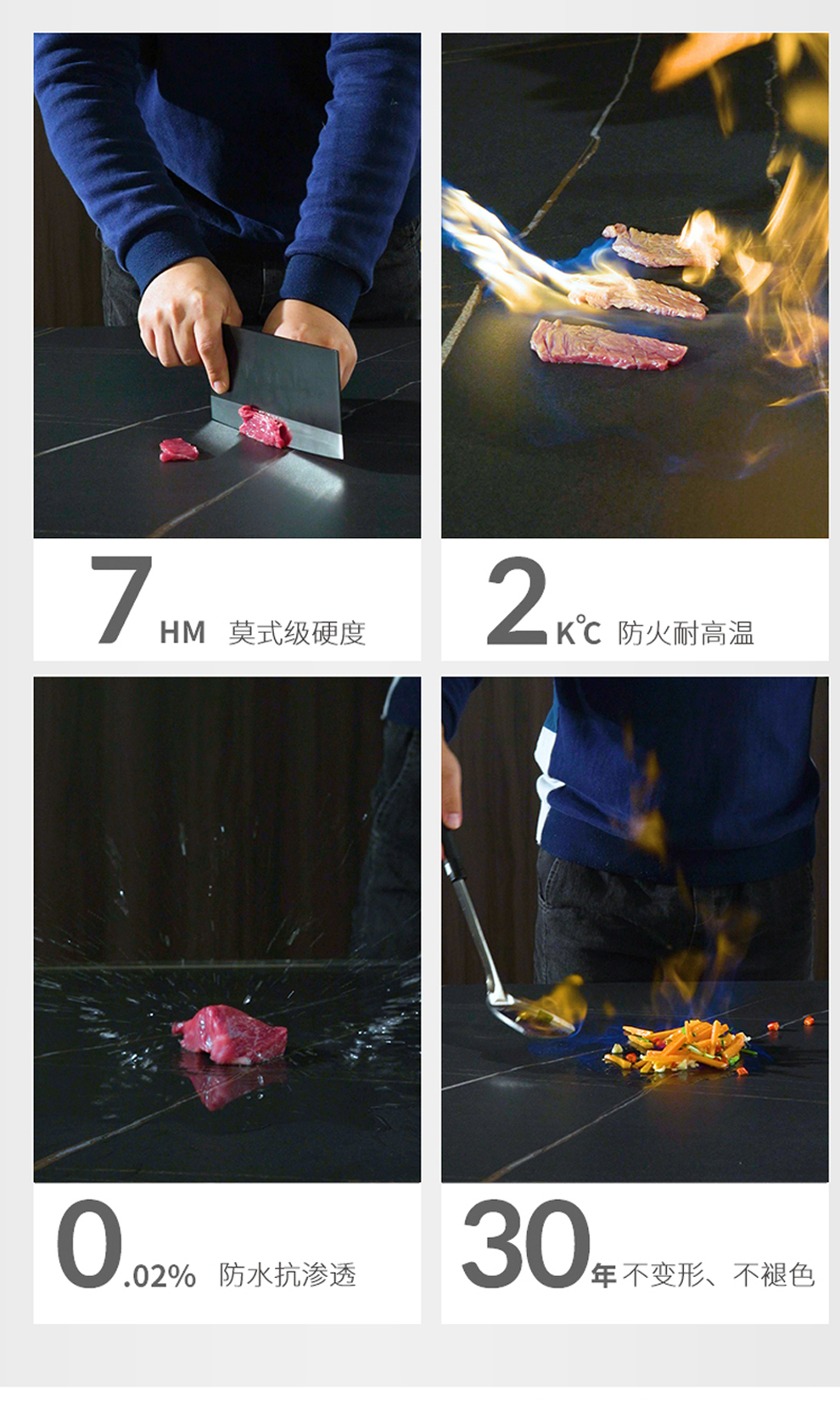 7 HM 莫式级硬度

2 K℃ 防火耐高温

0.02% 防水抗渗透

30年 不变形、不褪色