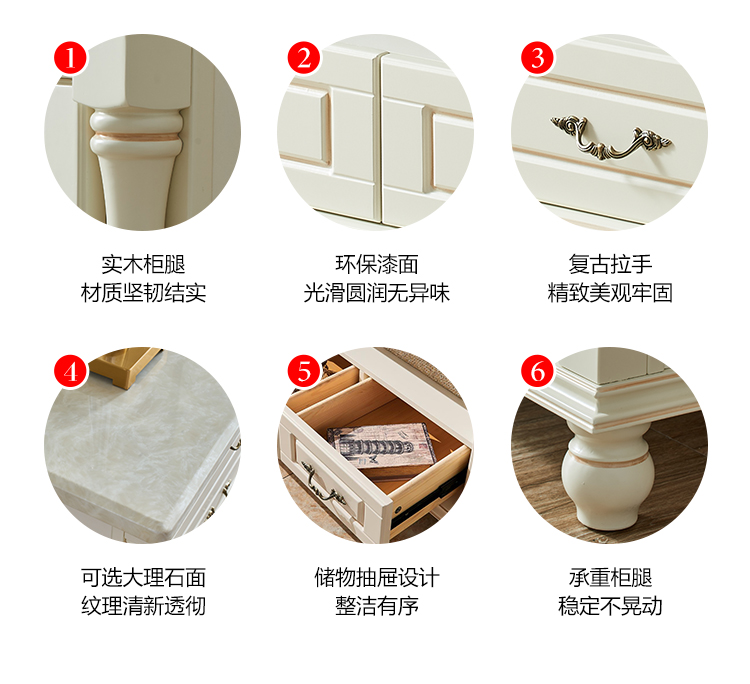 1

实木柜腿
材质坚韧结实

2

环保漆面
光滑圆润无异味

3

复古拉手
精致美观牢固

4

可选大理石面
纹理清新透彻

5

储物抽屉设计
整洁有序

6

承重柜腿
稳定不晃动