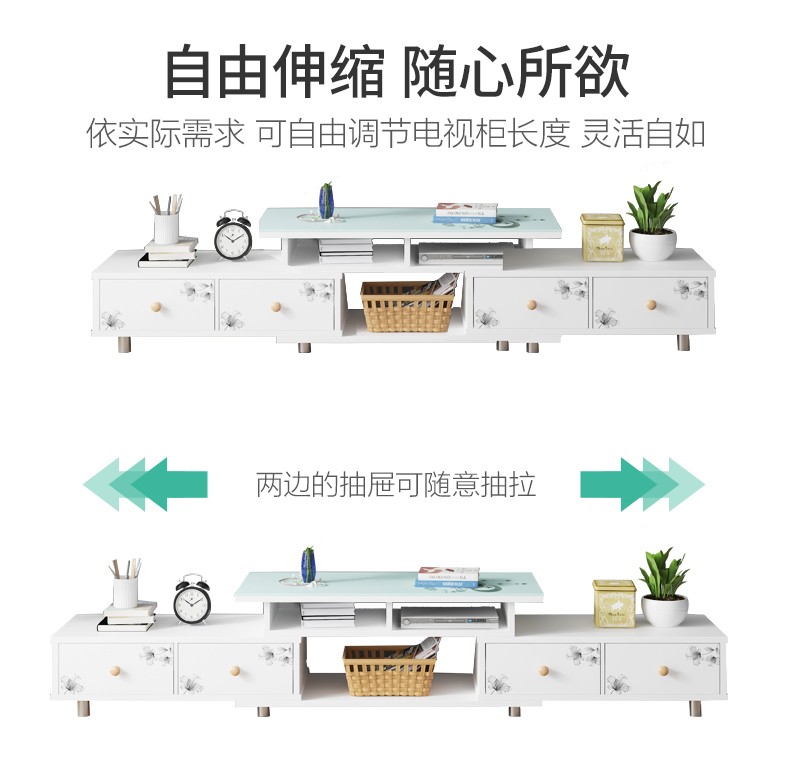 自由伸缩 随心所欲

依实际需求 可自由调节电视柜长度 灵活自如

两边的抽屉可随意抽拉