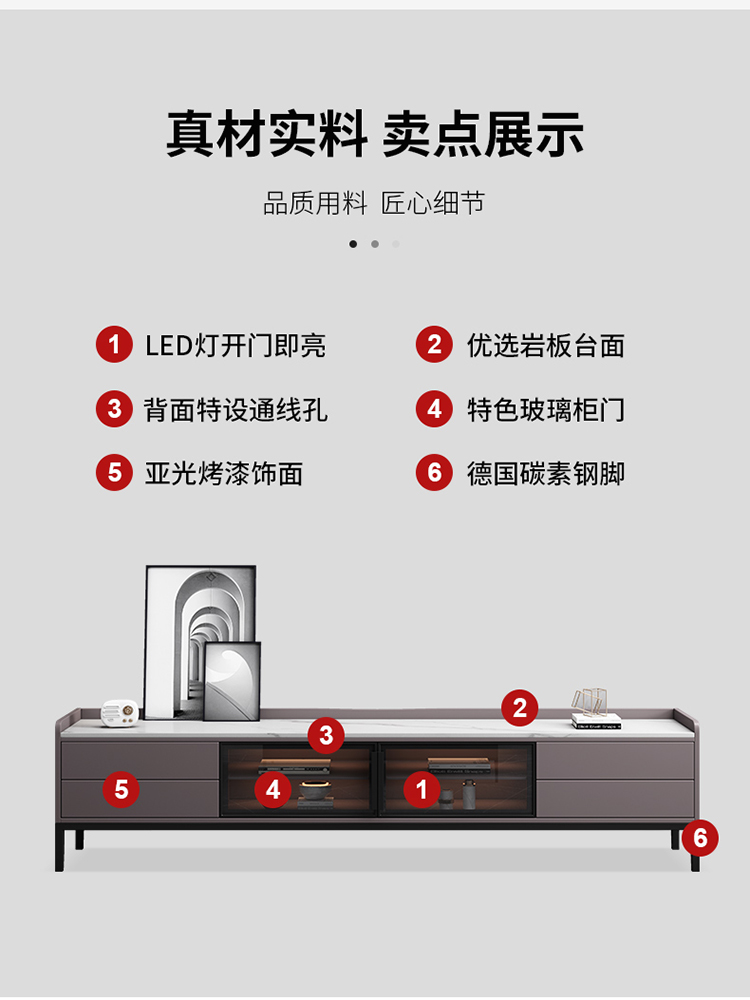 真材实料 卖点展示

品质用料 匠心细节

1 LED灯开门即亮

2 优选岩板台面

3 背面特设通线孔

4 特色玻璃柜门

5 亚光烤漆饰面

6 德国碳素钢脚

2

3

5

4

1

6