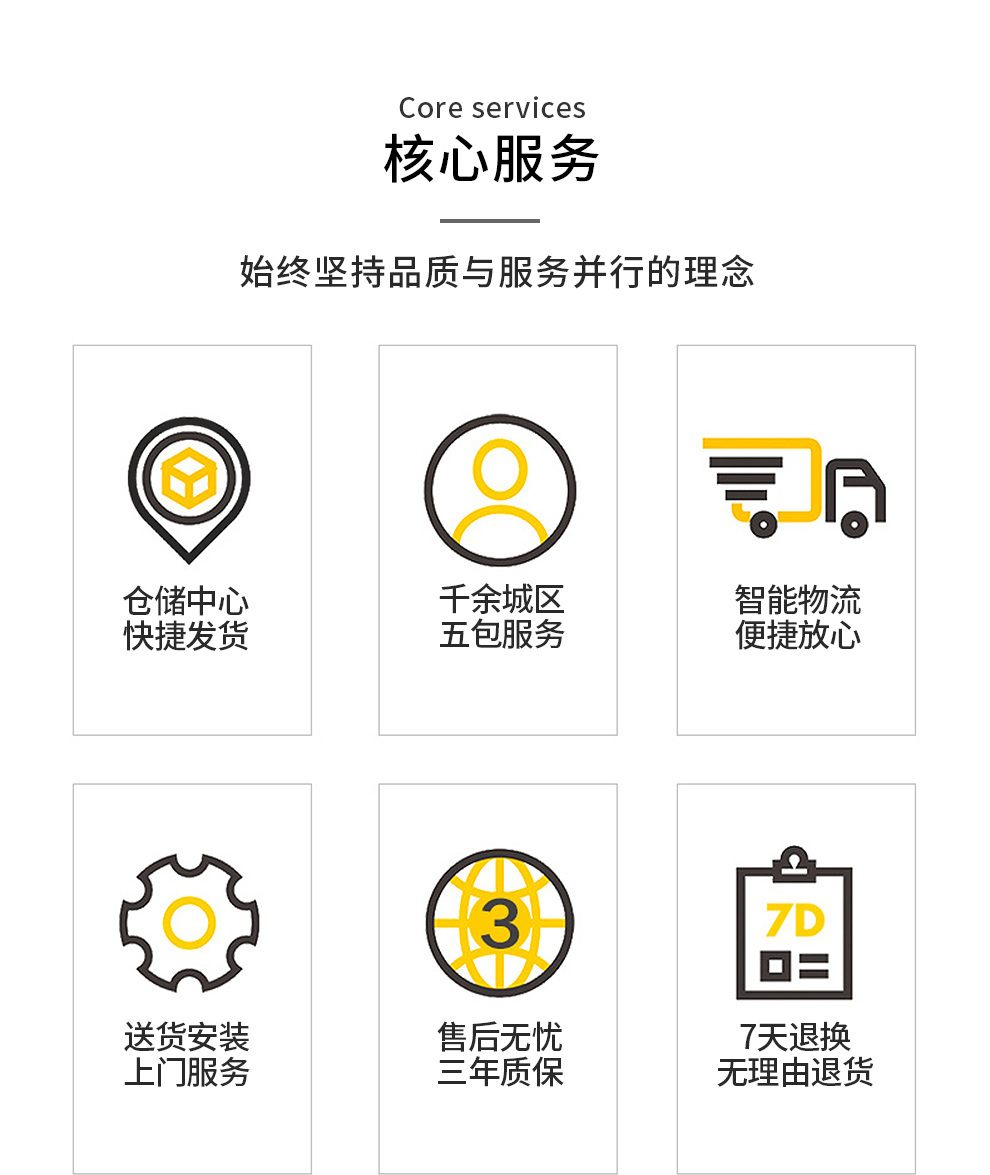 Core services
核心服务

始终坚持品质与服务并行的理念

仓储中心
快捷发货

千余城区
五包服务

智能物流
便捷放心

送货安装
上门服务

3

售后无忧
三年质保

7D

7天退换
无理由退货