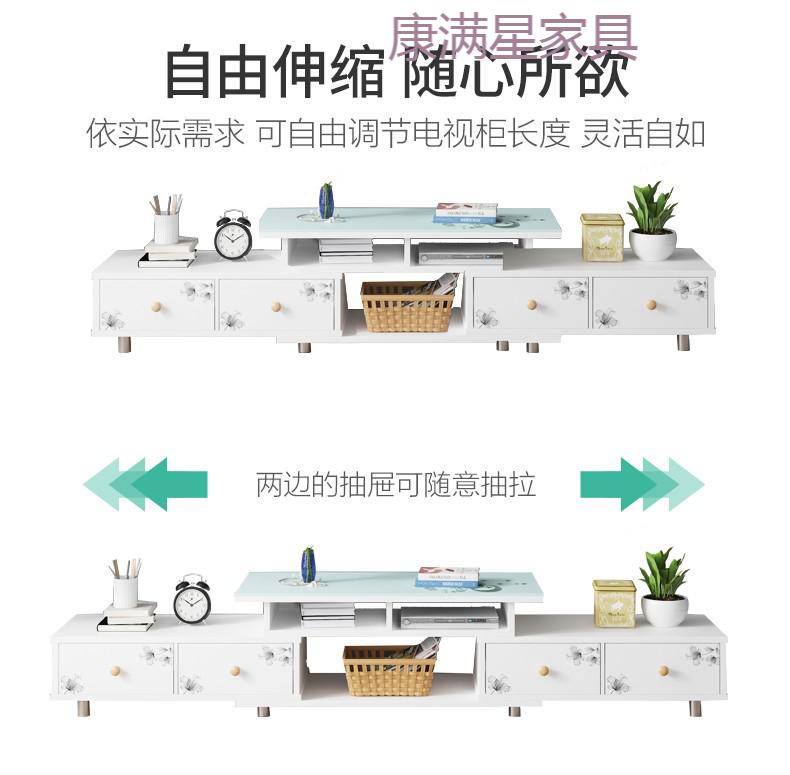 康满星家具

自由伸缩 随心所欲

依实际需求 可自由调节电视柜长度 灵活自如

两边的抽屉可随意抽拉