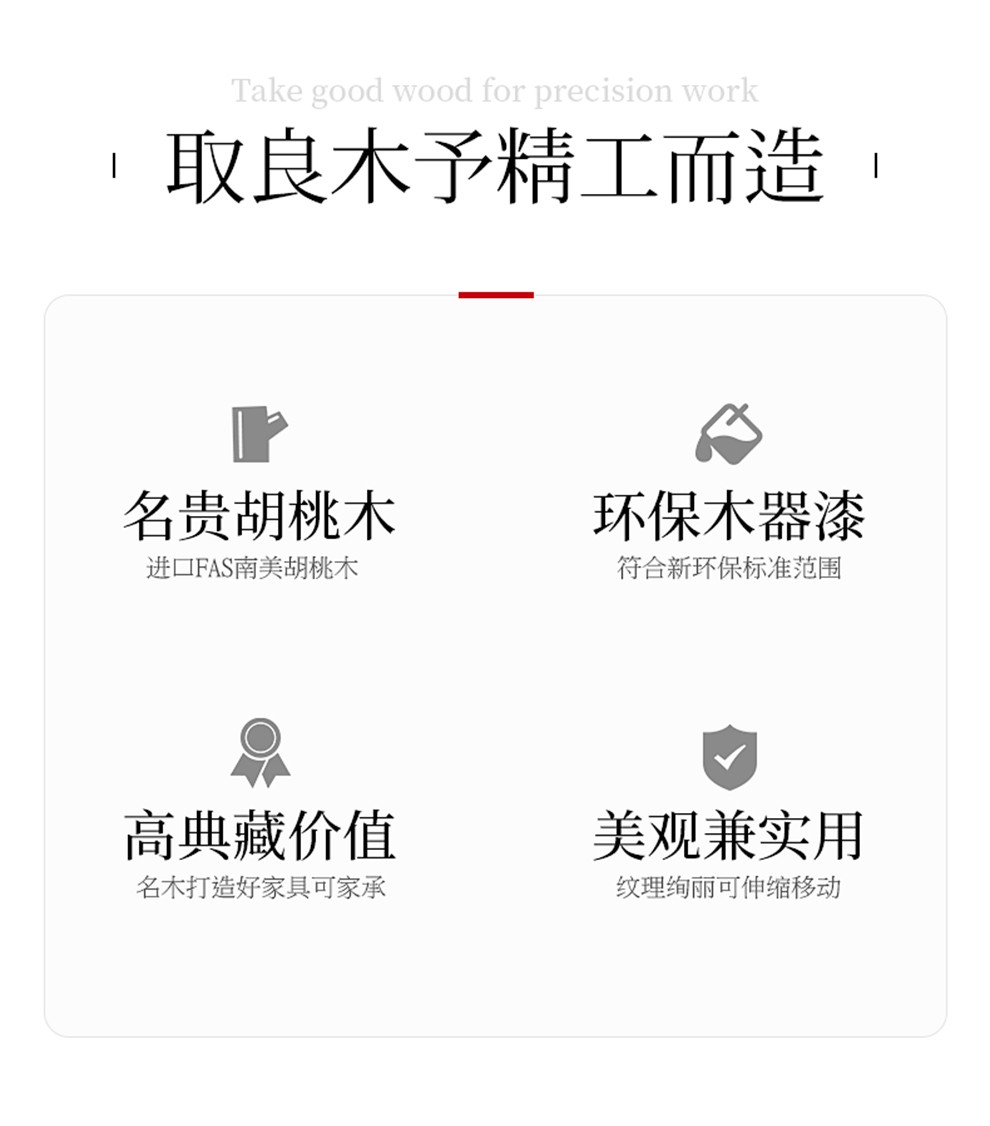 Take good wood for precision work

取良木予精工而造

名贵胡桃木
进口FAS南美胡桃木

环保木器漆
符合新环保标准范围

高典藏价值
名木打造好家具可家承

美观兼实用
纹理绚丽可伸缩移动