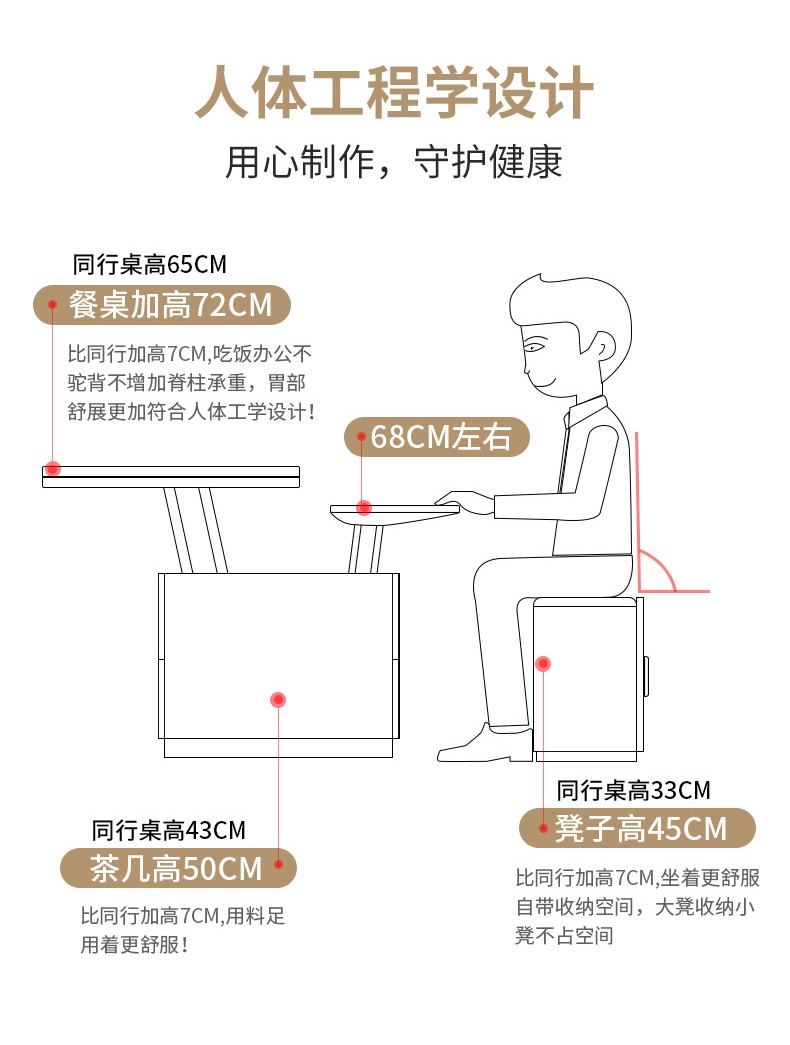 人体工程学设计

用心制作，守护健康

同行桌高65CM

餐桌加高72CM

比同行加高7CM,吃饭办公不驼背不增加脊柱承重，胃部舒展更加符合人体工学设计！

68CM左右

同行桌高43CM

茶几高50CM

比同行加高7CM,用料足用着更舒服！

同行桌高33CM

凳子高45CM

比同行加高7CM,坐着更舒服自带收纳空间，大凳收纳小凳不占空间