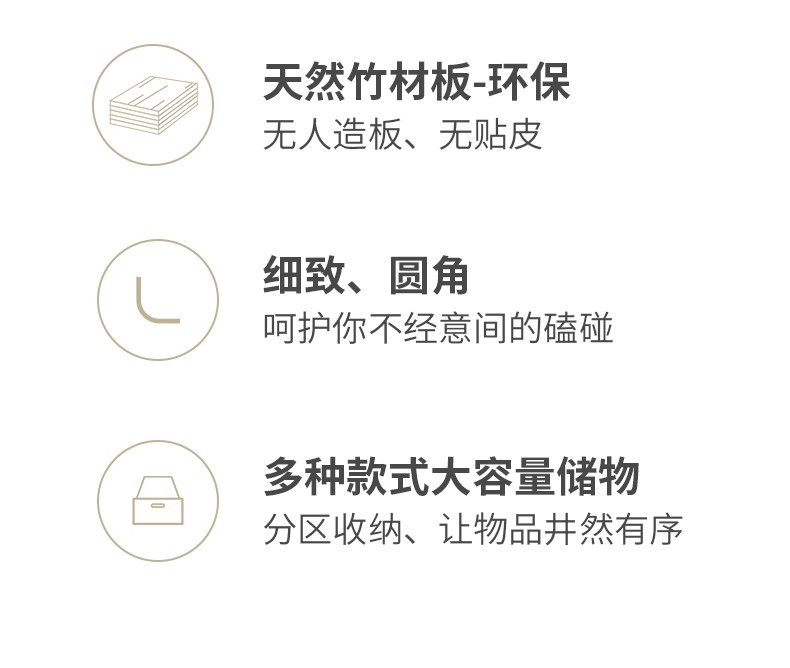 天然竹材板-环保
无人造板、无贴皮

细致、圆角
呵护你不经意间的磕碰

多种款式大容量储物
分区收纳、让物品井然有序