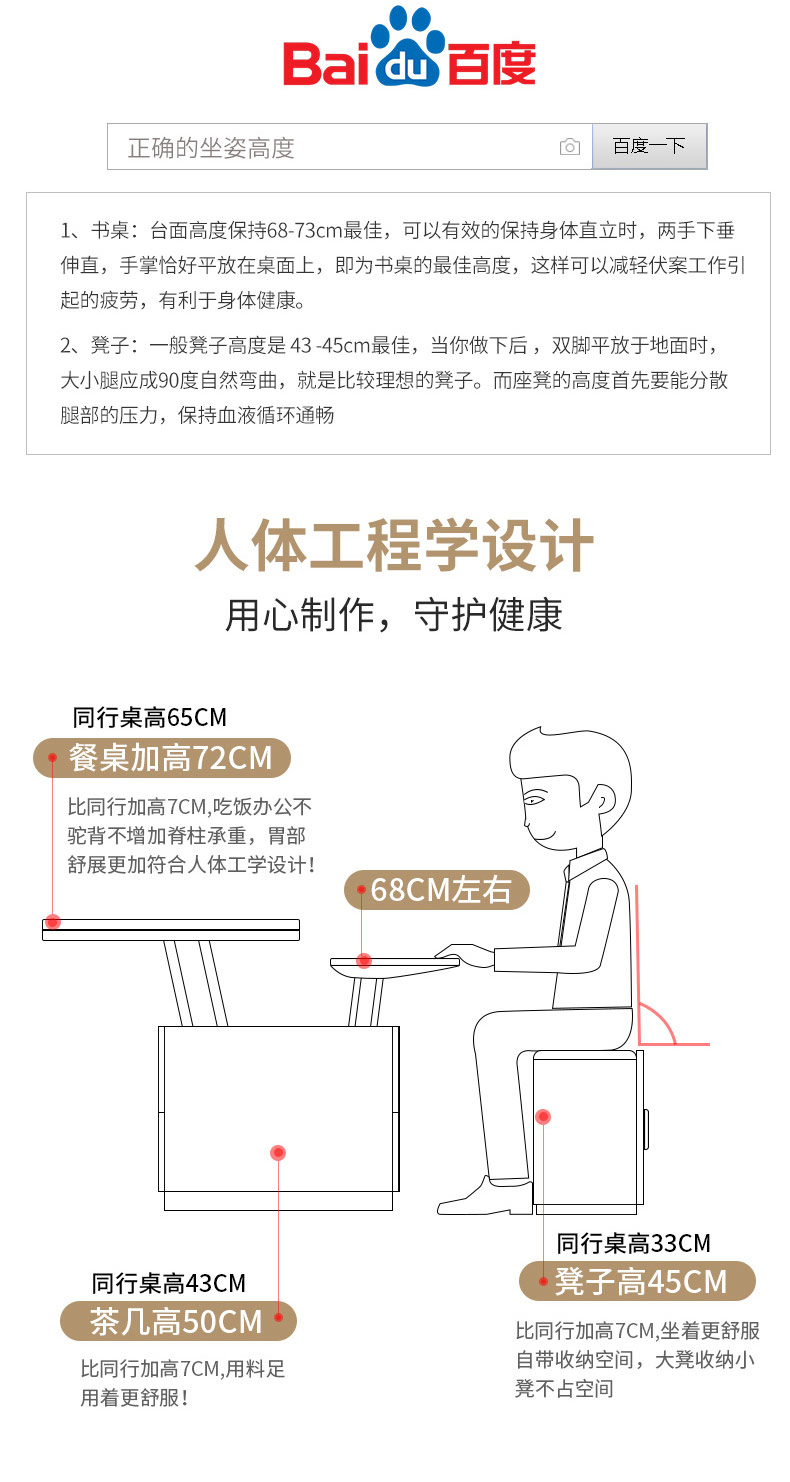 Bai du 百度

正确的坐姿高度

百度一下

1、书桌：台面高度保持68-73cm最佳，可以有效的保持身体直立时，两手下垂伸直，手掌恰好平放在桌面上，即为书桌的最佳高度，这样可以减轻伏案工作引起的疲劳，有利于身体健康。

2、凳子：一般凳子高度是 43 -45cm最佳，当你做下后，双脚平放于地面时，大小腿应成90度自然弯曲，就是比较理想的凳子。而座凳的高度首先要能分散腿部的压力，保持血液循环通畅

人体工程学设计

用心制作，守护健康

同行桌高65CM

餐桌加高72CM

比同行加高7CM,吃饭办公不驼背不增加脊柱承重，胃部舒展更加符合人体工学设计！

68CM左右

同行桌高43CM

茶几高50CM

比同行加高7CM,用料足用着更舒服！

同行桌高33CM

凳子高45CM

比同行加高7CM,坐着更舒服自带收纳空间，大凳收纳小凳不占空间