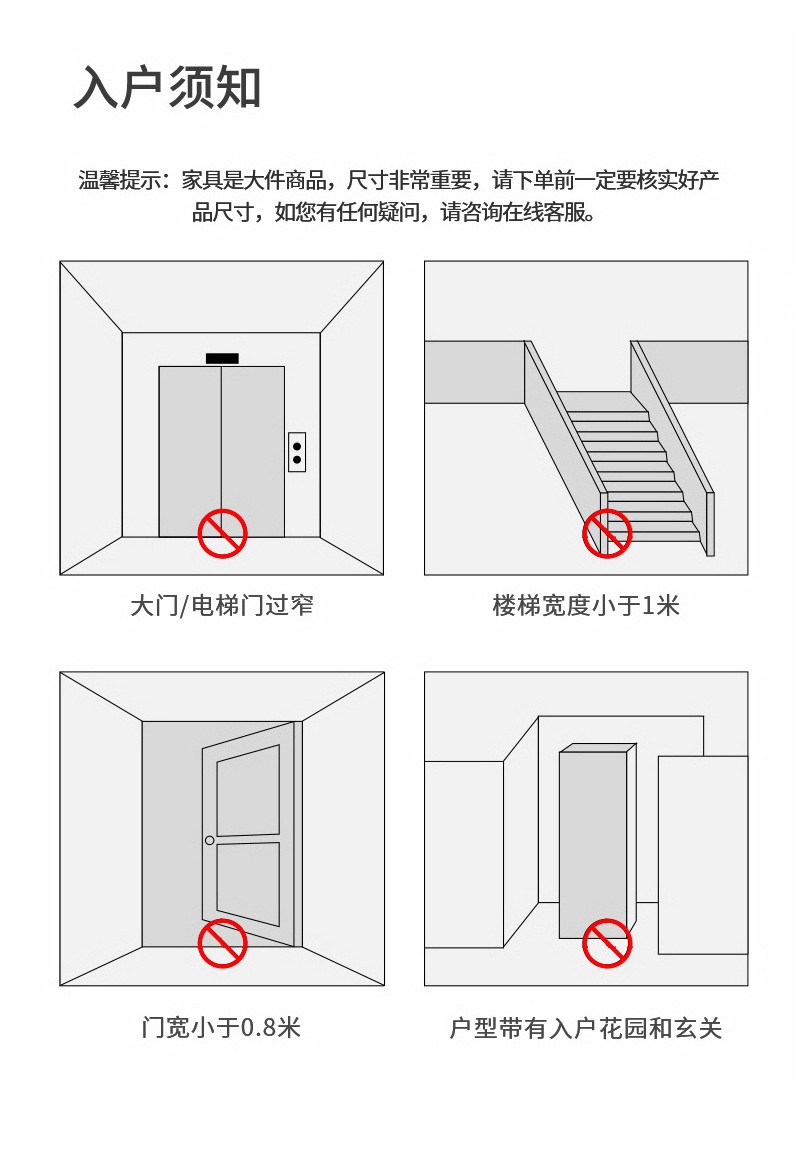 入户须知

温馨提示：家具是大件商品，尺寸非常重要，请下单前一定要核实好产品尺寸，如您有任何疑问，请咨询在线客服。

大门/电梯门过窄

楼梯宽度小于1米

门宽小于0.8米

户型带有入户花园和玄关