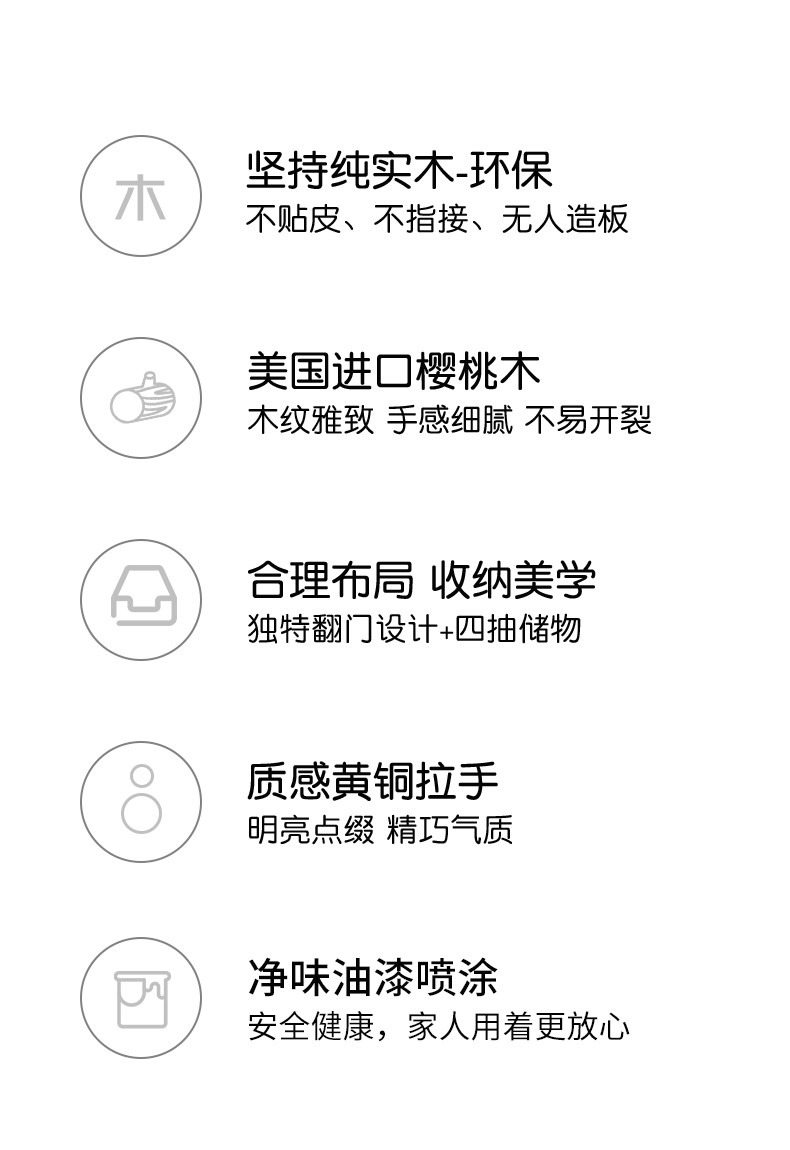 木

坚持纯实木-环保

不贴皮、不指接、无人造板

美国进口樱桃木

木纹雅致 手感细腻 不易开裂

合理布局 收纳美学

独特翻门设计+四抽储物

质感黄铜拉手

明亮点缀 精巧气质

净味油漆喷涂

安全健康，家人用着更放心