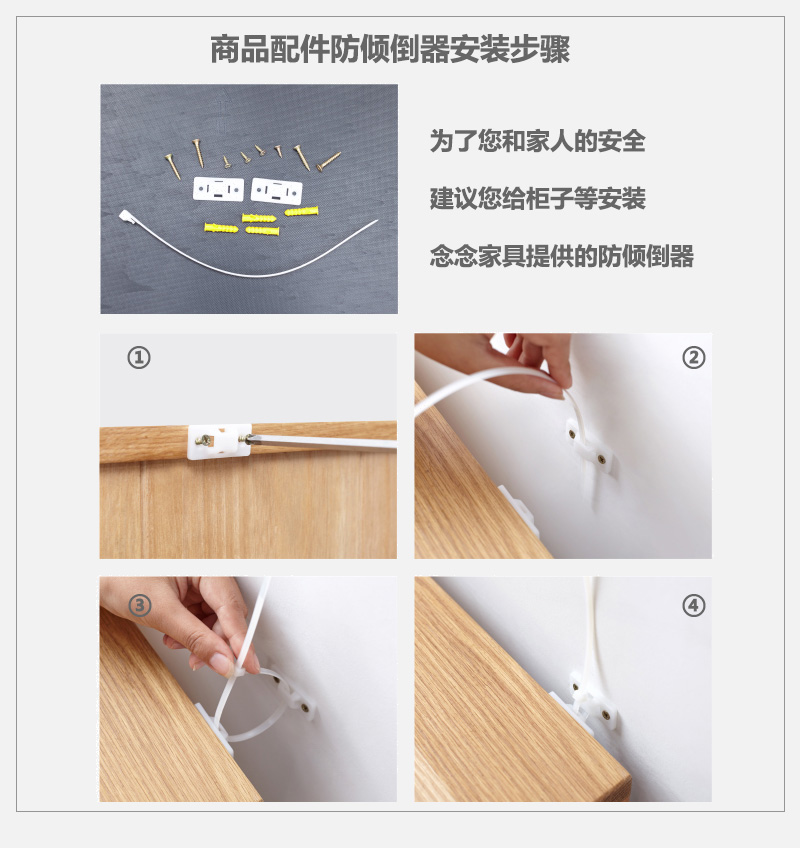 商品配件防倾倒器安装步骤

为了您和家人的安全

建议您给柜子等安装

念念家具提供的防倾倒器

①

②

③

④