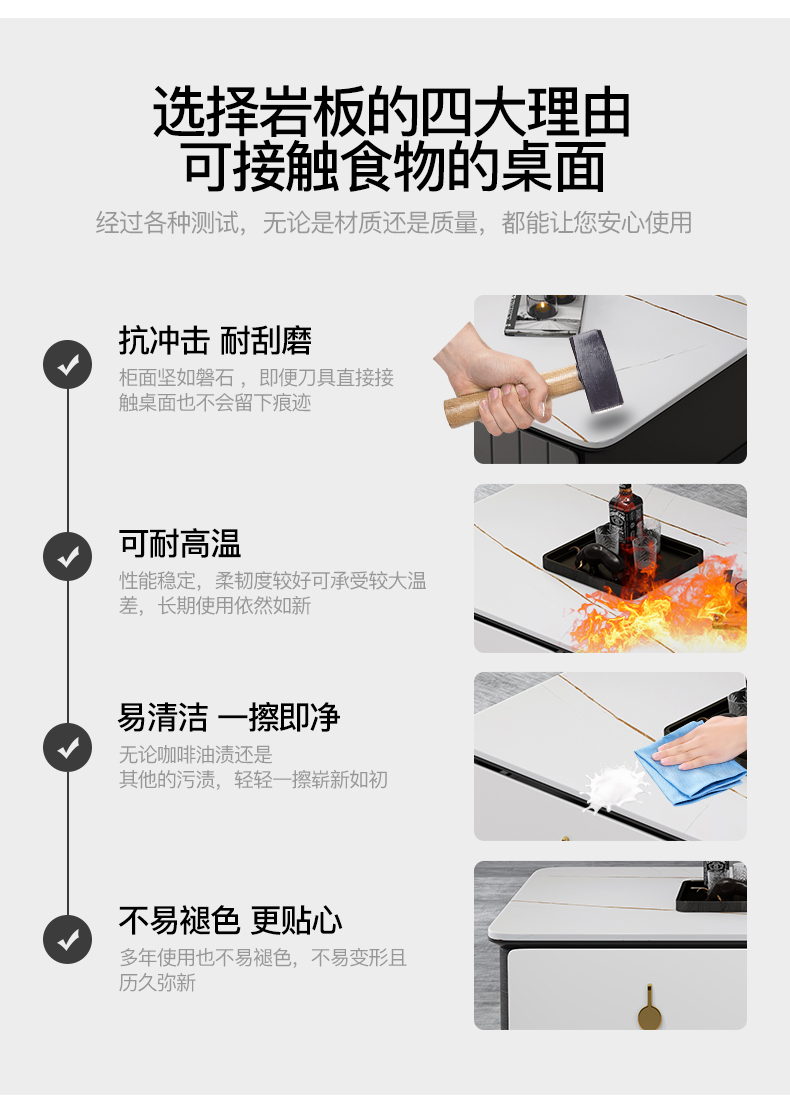 选择岩板的四大理由
可接触食物的桌面

经过各种测试，无论是材质还是质量，都能让您安心使用

抗冲击 耐刮磨

柜面坚如磐石，即便刀具直接接触桌面也不会留下痕迹

可耐高温

性能稳定，柔韧度较好可承受较大温差，长期使用依然如新

易清洁 一擦即净

无论咖啡油渍还是其他的污渍，轻轻一擦崭新如初

不易褪色 更贴心

多年使用也不易褪色，不易变形且历久弥新