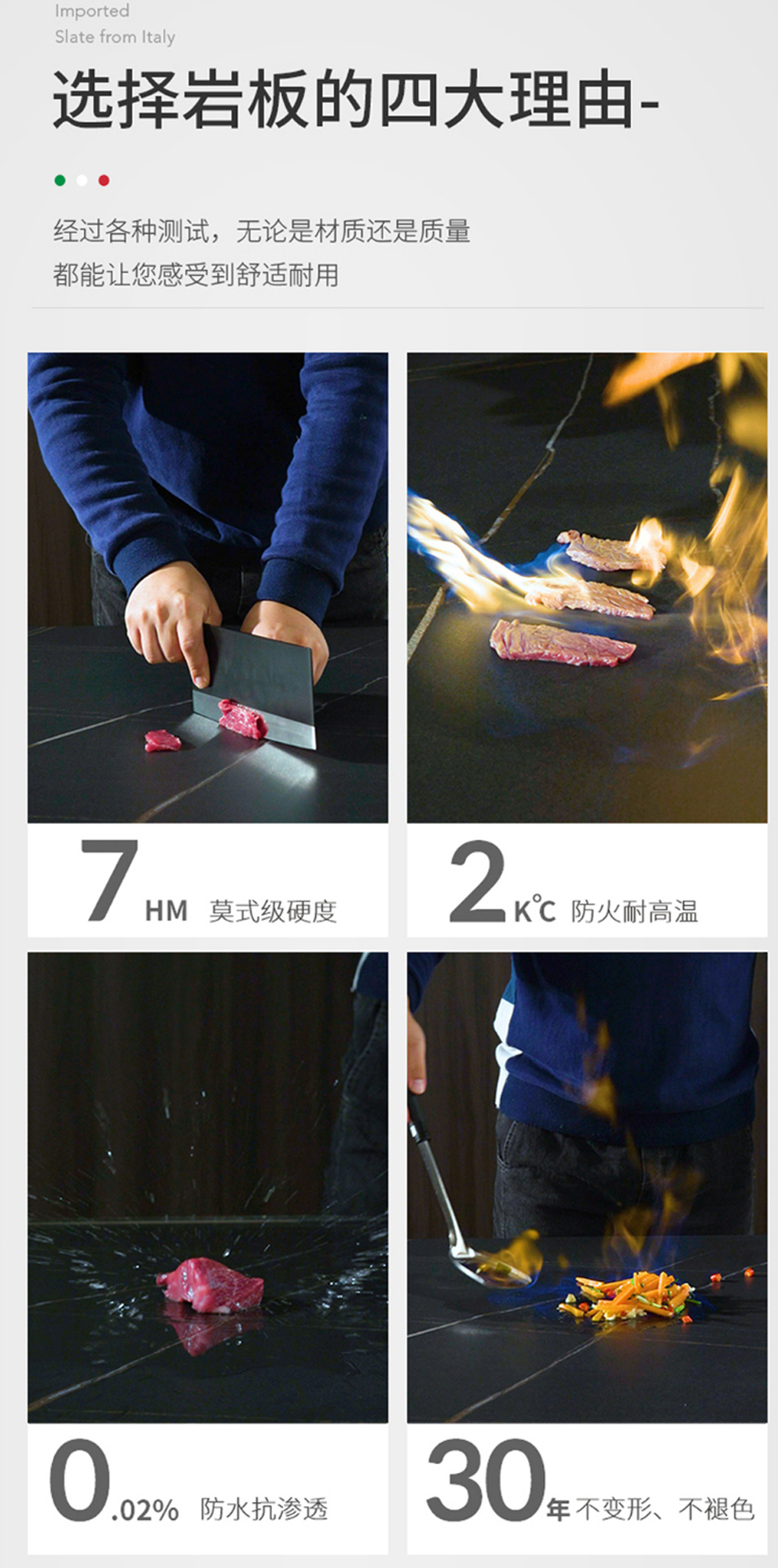 Imported
Slate from Italy

选择岩板的四大理由-

经过各种测试，无论是材质还是质量
都能让您感受到舒适耐用

7 HM 莫式级硬度

2 K℃ 防火耐高温

0.02% 防水抗渗透

30年 不变形、不褪色