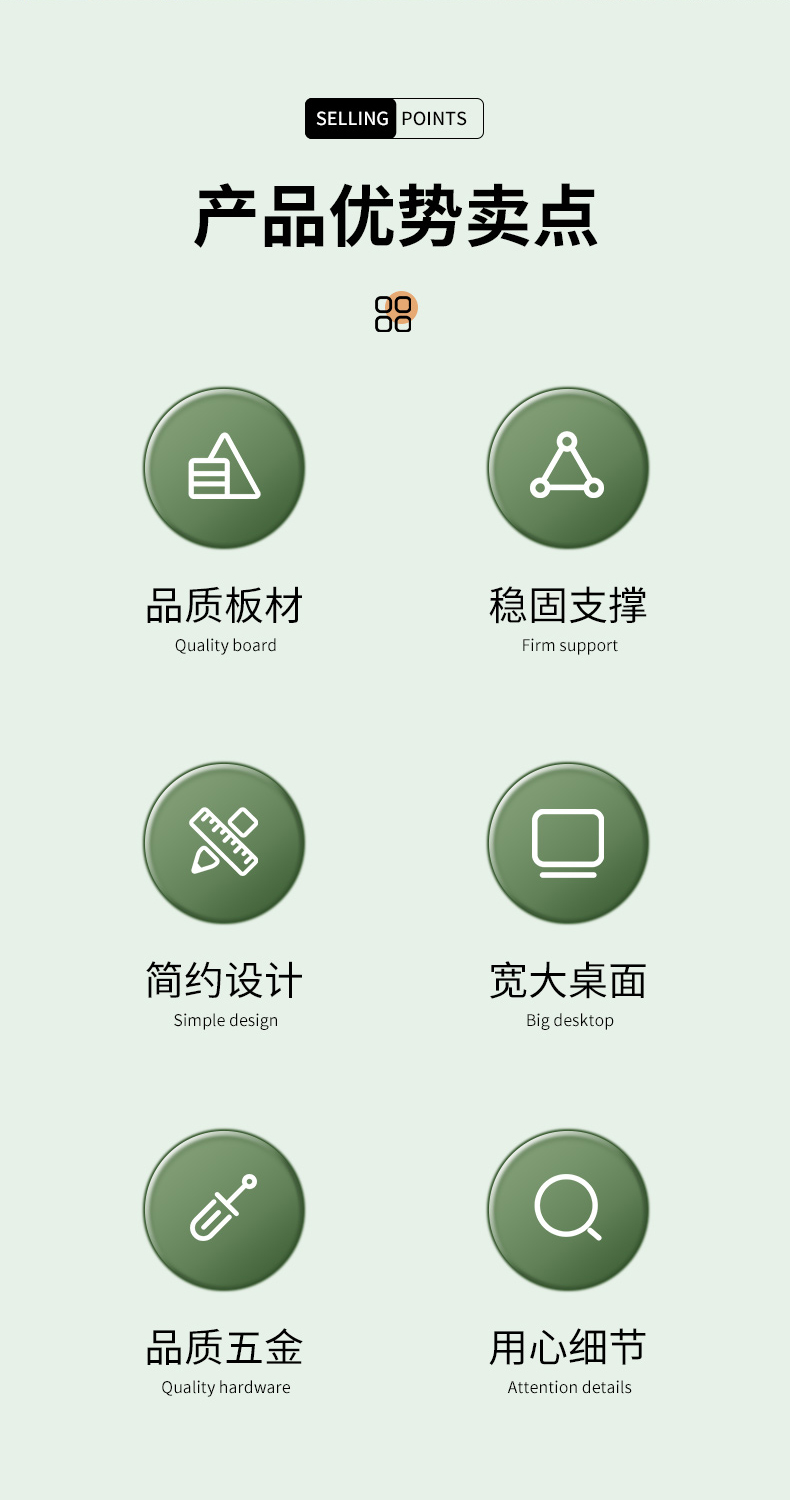 SELLING POINTS

产品优势卖点

品质板材
Quality board

稳固支撑
Firm support

简约设计
Simple design

宽大桌面
Big desktop

品质五金
Quality hardware

用心细节
Attention details