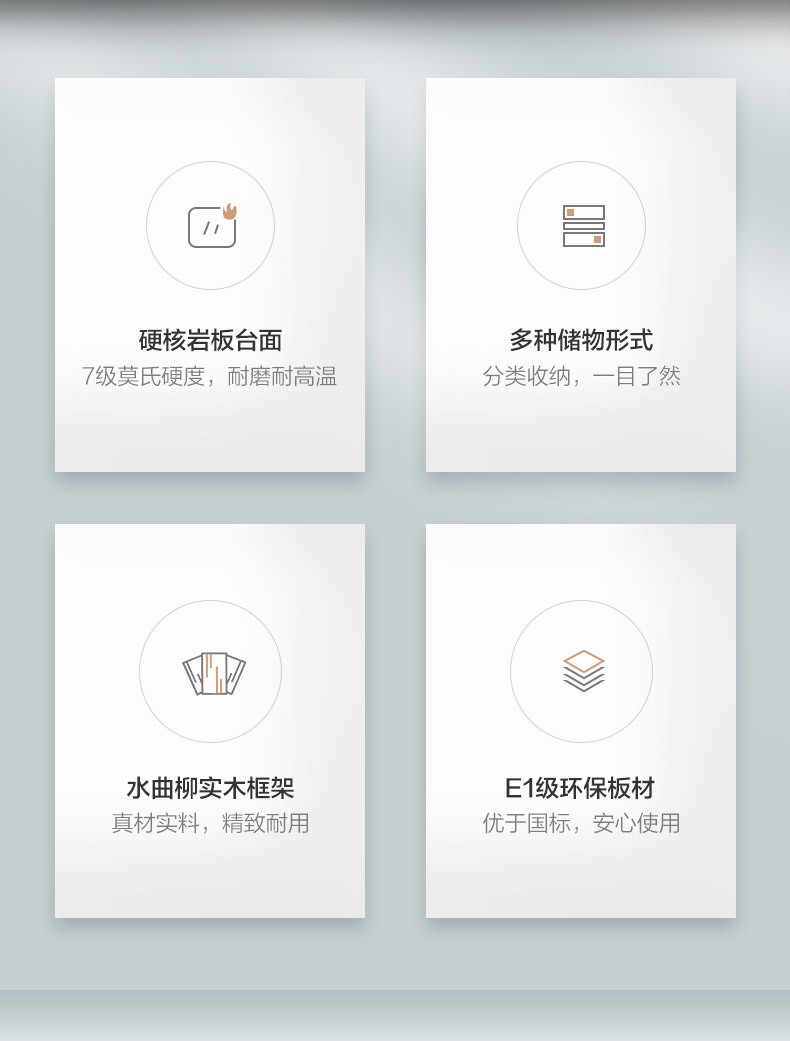 硬核岩板台面
7级莫氏硬度，耐磨耐高温

多种储物形式
分类收纳，一目了然

水曲柳实木框架
真材实料，精致耐用

E1级环保板材
优于国标，安心使用