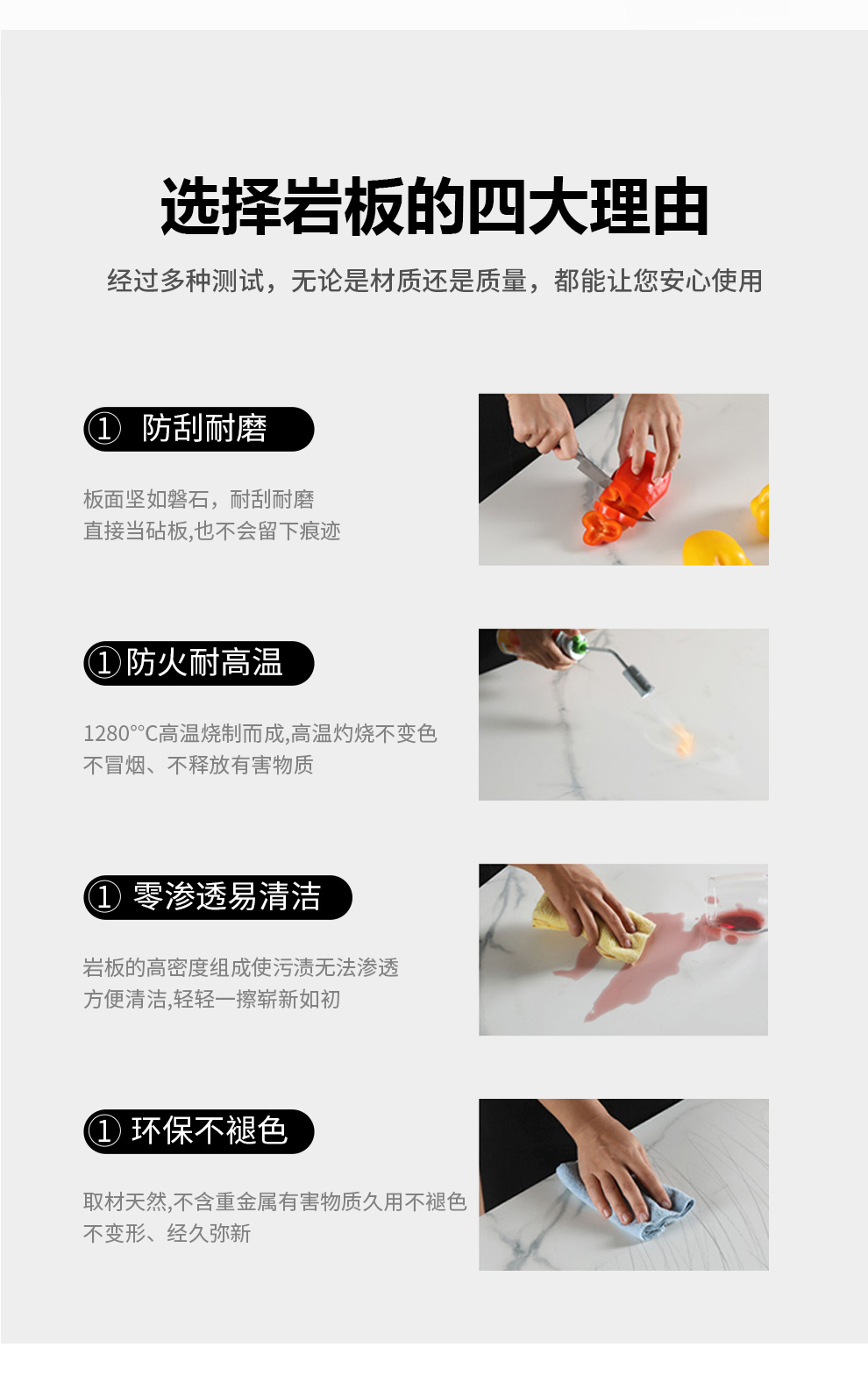 选择岩板的四大理由

经过多种测试，无论是材质还是质量，都能让您安心使用

① 防刮耐磨

板面坚如磐石，耐刮耐磨
直接当砧板,也不会留下痕迹

①防火耐高温

1280°°C高温烧制而成,高温灼烧不变色
不冒烟、不释放有害物质

① 零渗透易清洁

岩板的高密度组成使污渍无法渗透
方便清洁,轻轻一擦崭新如初

① 环保不褪色

取材天然,不含重金属有害物质久用不褪色
不变形、经久弥新